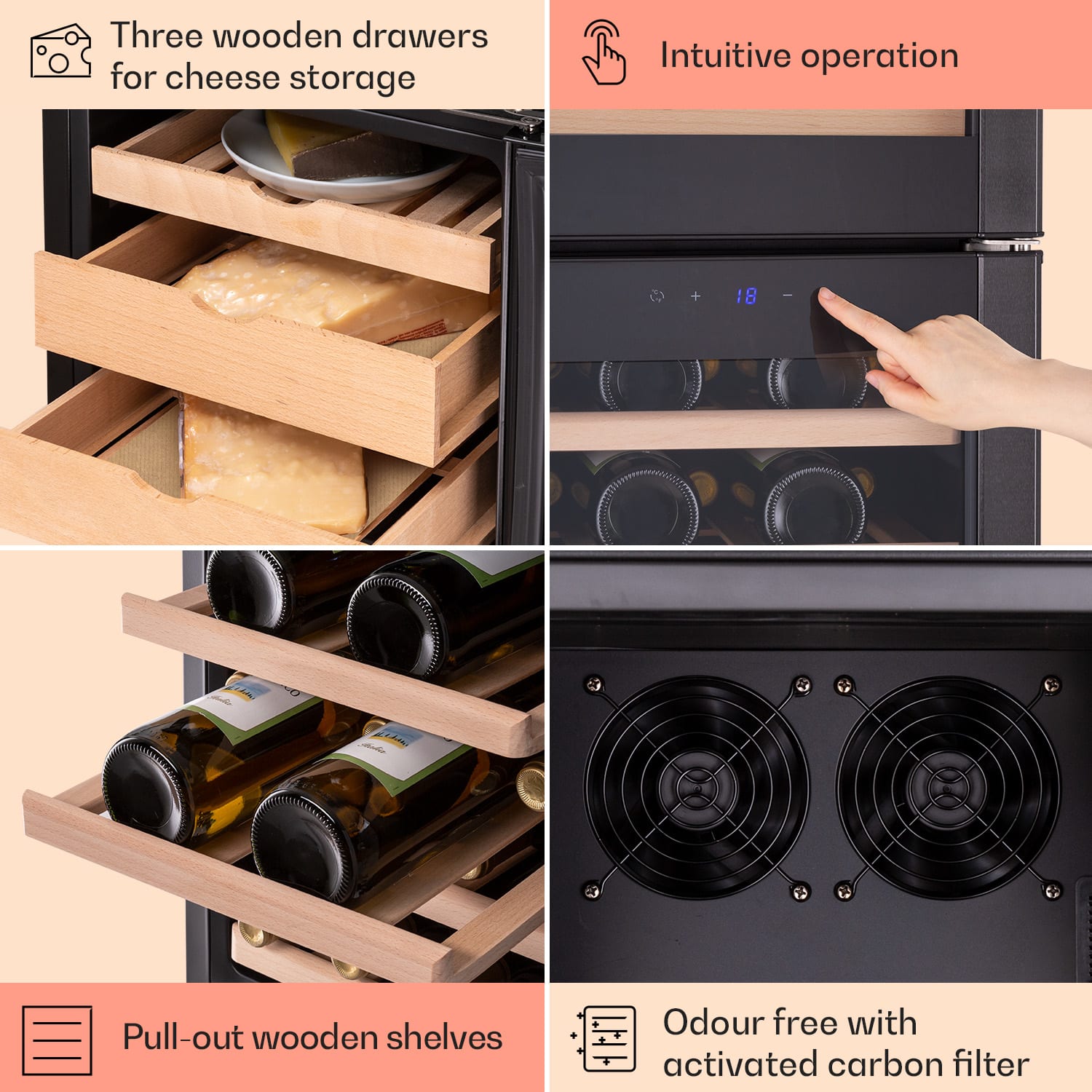 Three wooden drawers for cheese storage

Intuitive operation

+ 18 −

Pull-out wooden shelves

Odour free with activated carbon filter