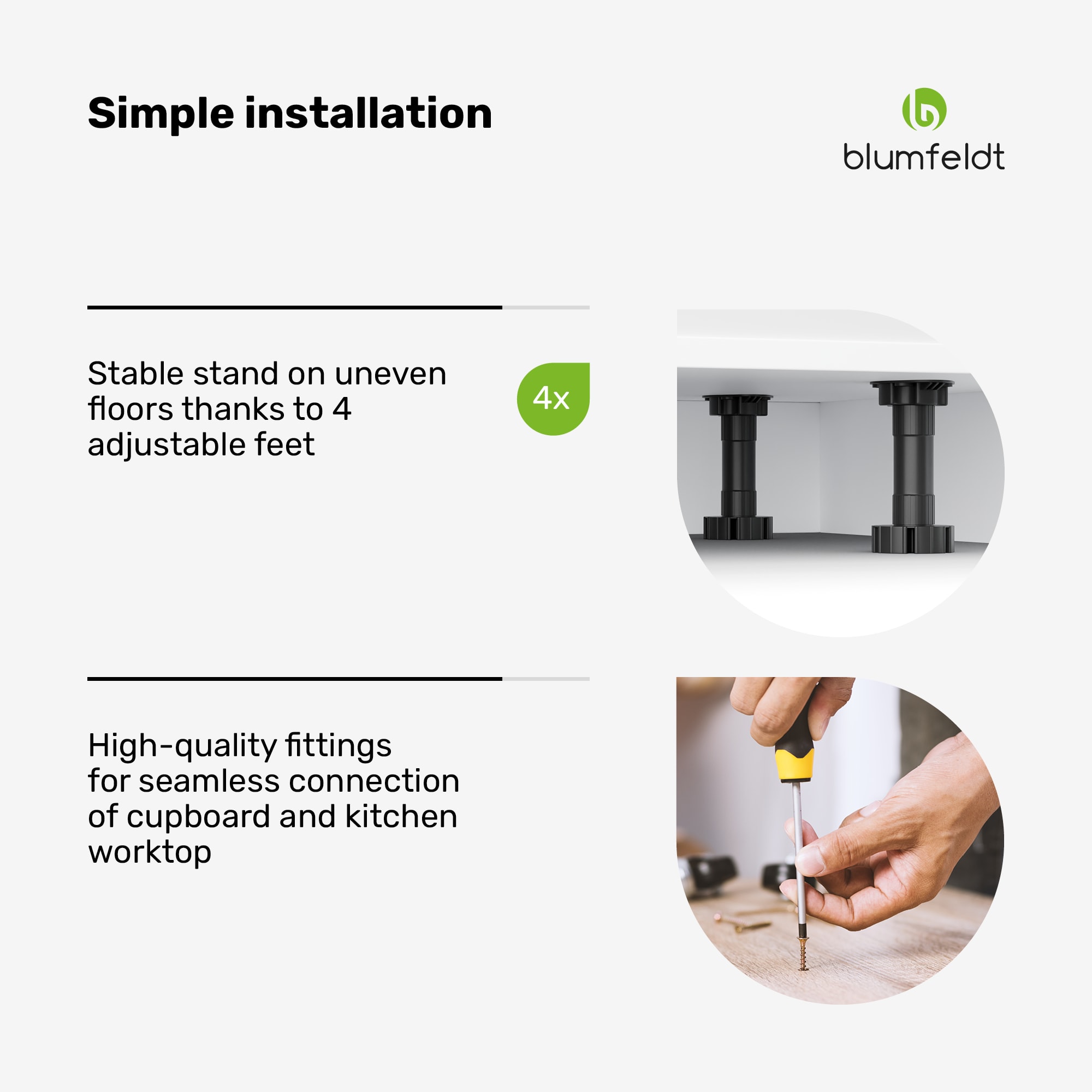 Simple installation

blumfeldt

Stable stand on uneven floors thanks to 4 adjustable feet

4x

High-quality fittings for seamless connection of cupboard and kitchen worktop