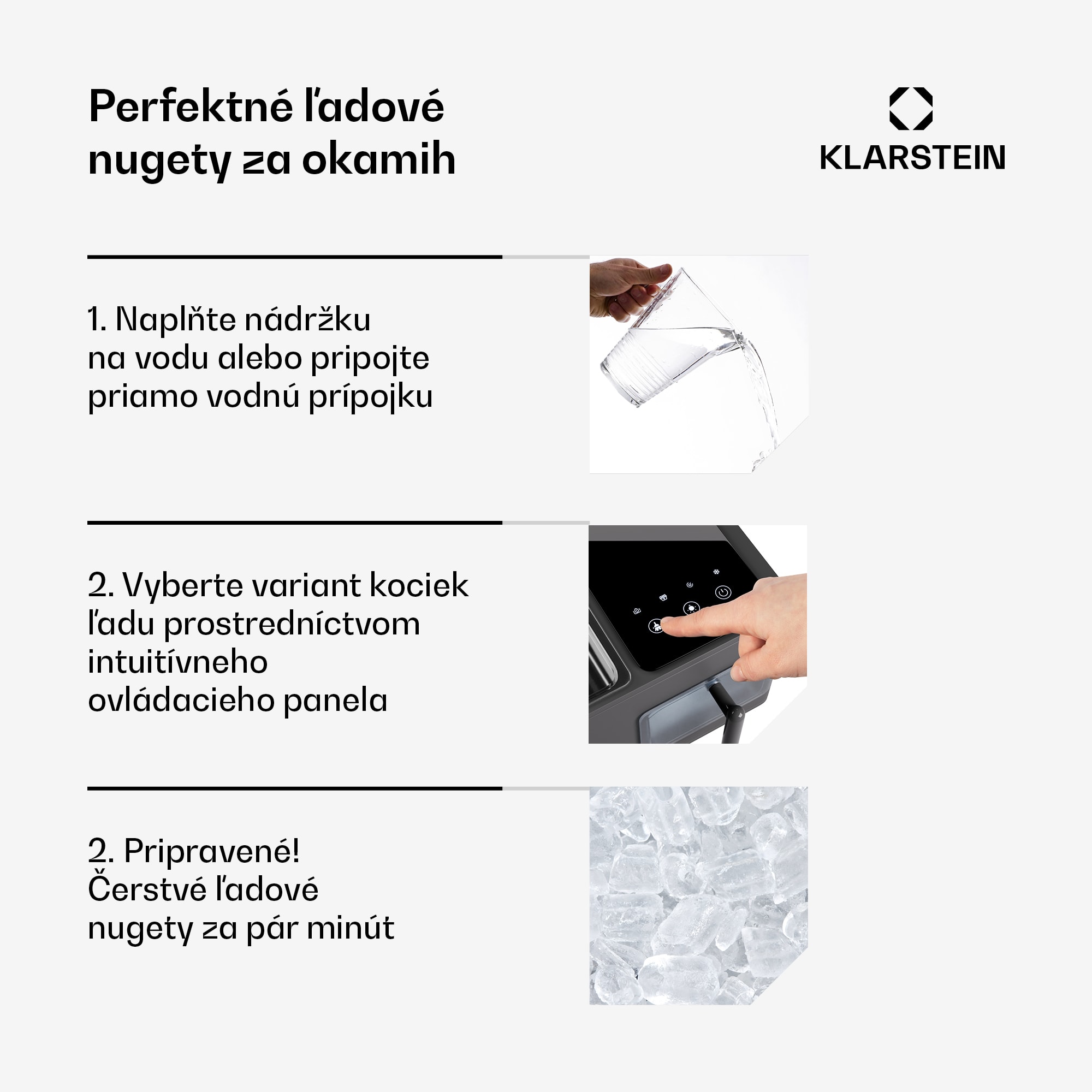 Perfektné ľadové nugety za okamih

KLARSTEIN

1. Naplňte nádržku na vodu alebo pripojte priamo vodnú prípojku

2. Vyberte variant kociek ľadu prostredníctvom intuitívneho ovládacieho panela

2. Pripravené! Čerstvé ľadové nugety za pár minút