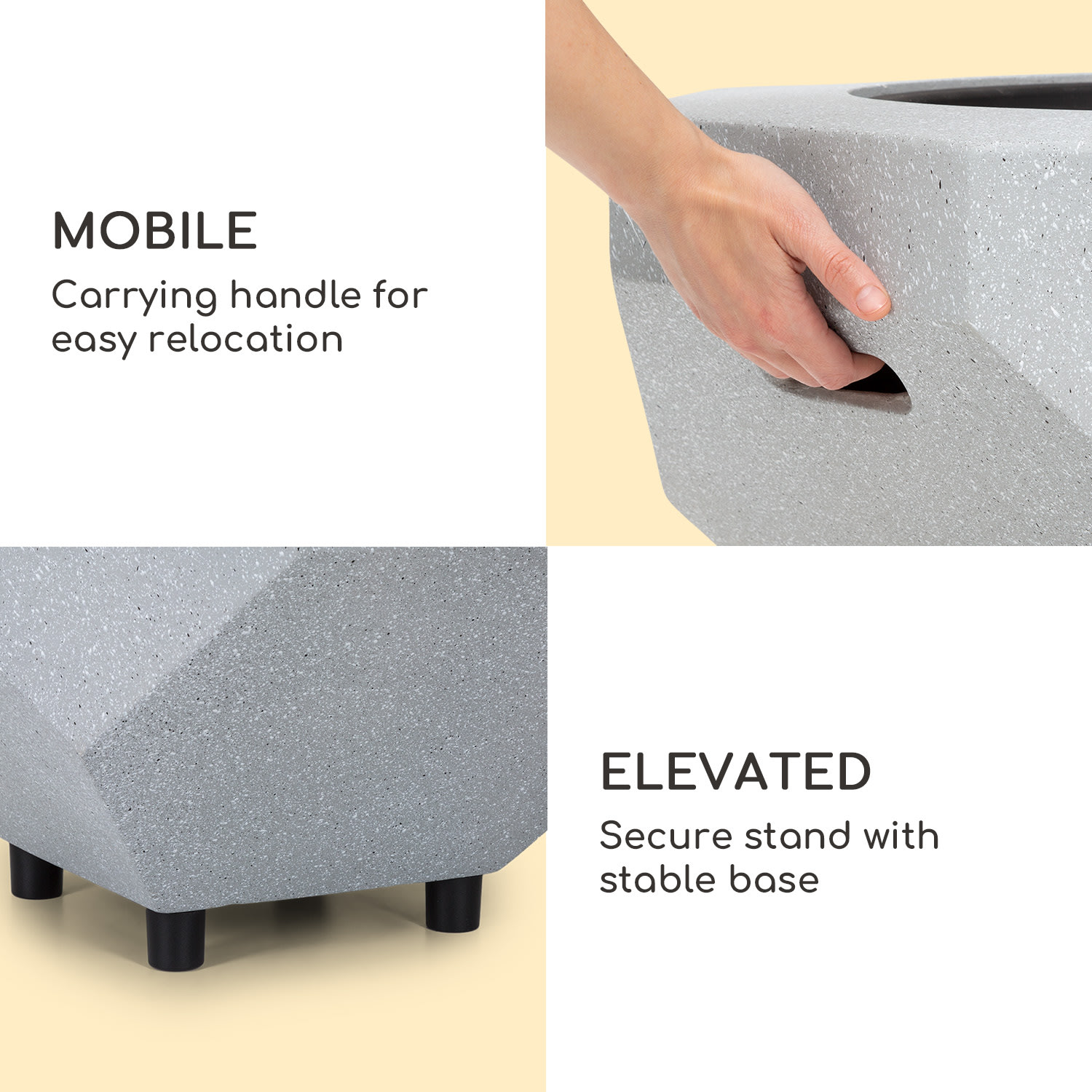 MOBILE
Carrying handle for easy relocation

ELEVATED
Secure stand with stable base