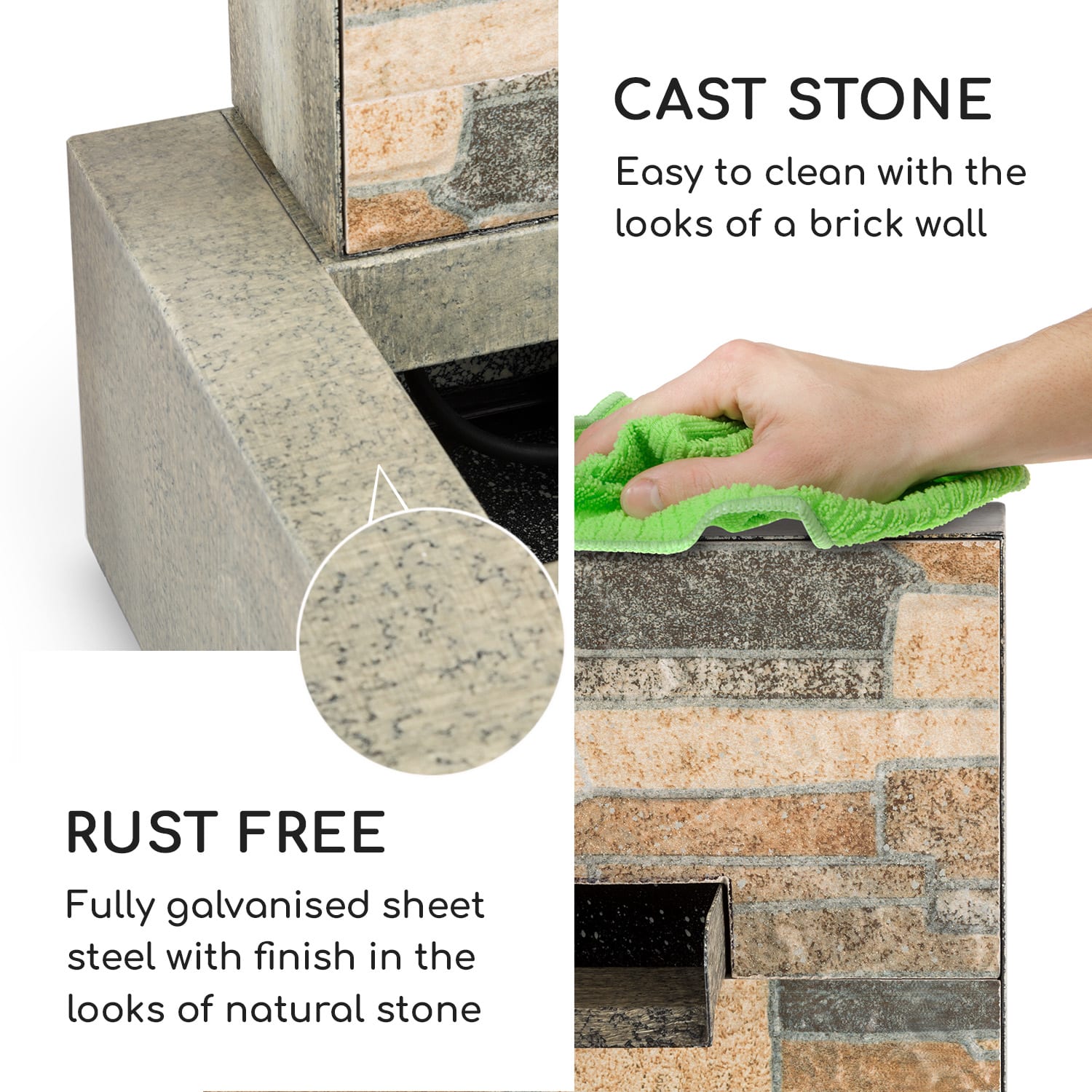 CAST STONE

Easy to clean with the looks of a brick wall

RUST FREE

Fully galvanised sheet steel with finish in the looks of natural stone